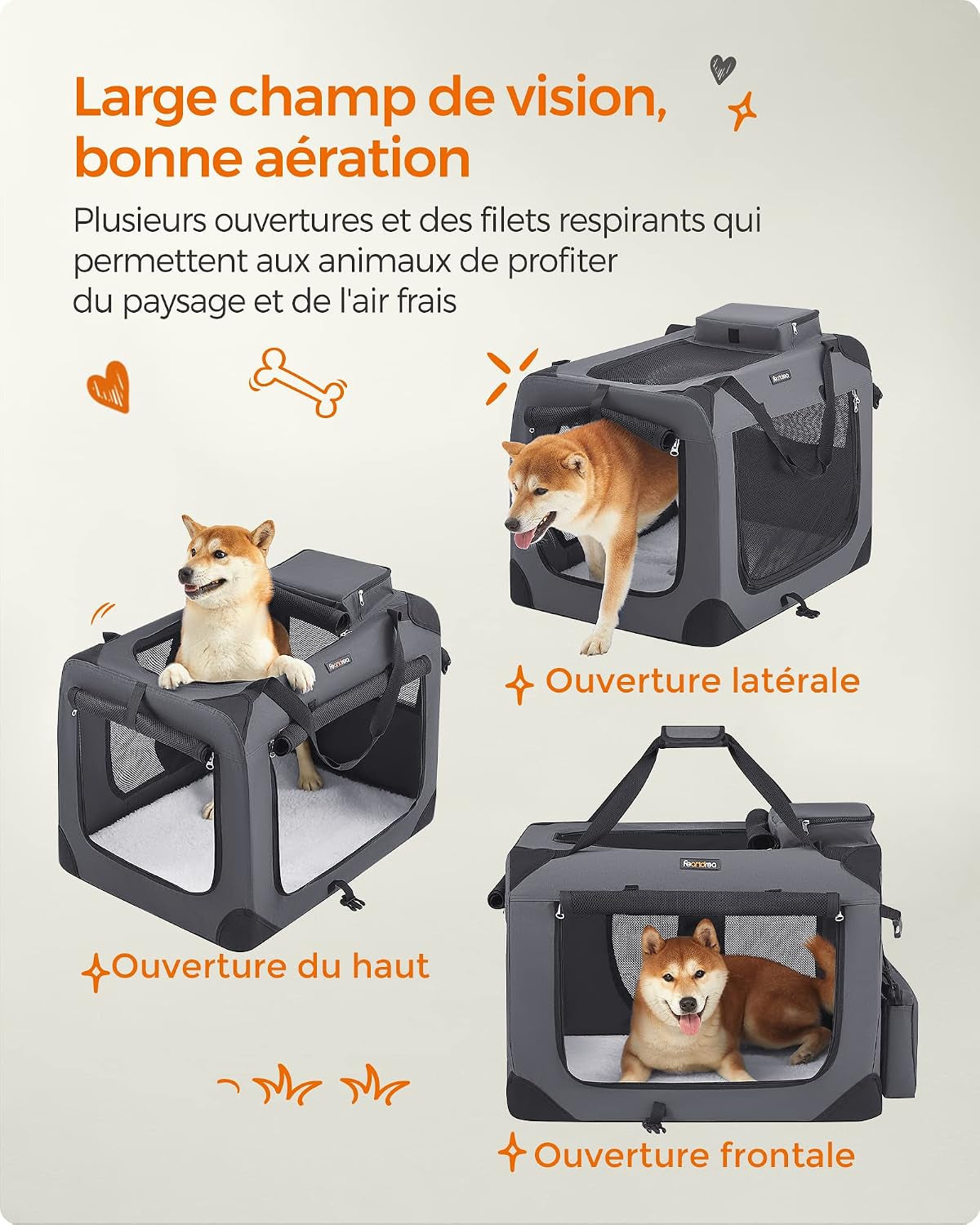 Large champ de vision, bonne aération

Plusieurs ouvertures et des filets respirants qui permettent aux animaux de profiter du paysage et de l'air frais

Feandrea

Ouverture latérale

Feandrea

Ouverture du haut

Feandrea

Ouverture frontale